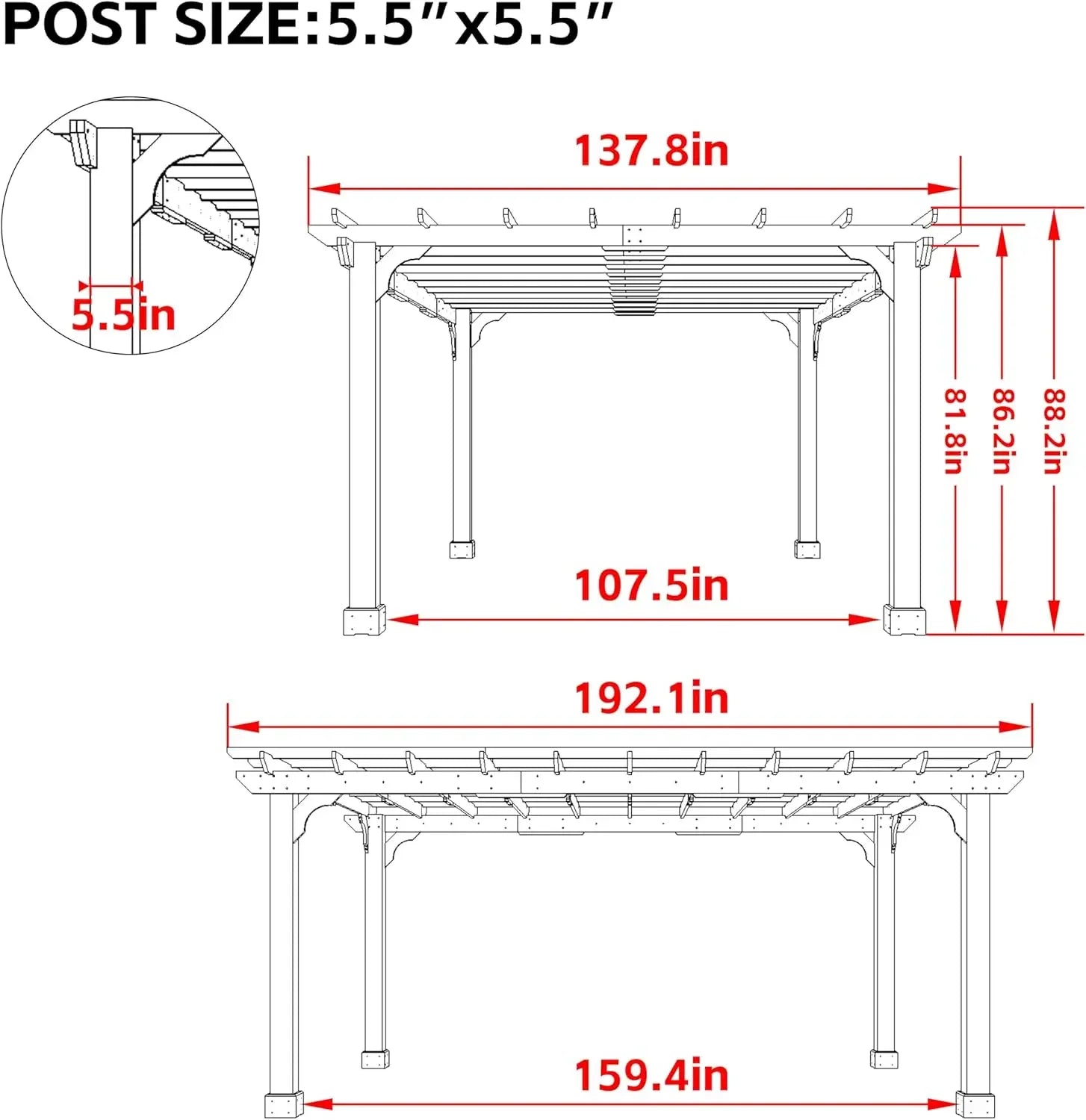 POST SIZE:5.5″x5.5″

5.5in

137.8in

81.8in

86.2in

88.2in

107.5in

192.1in

159.4in